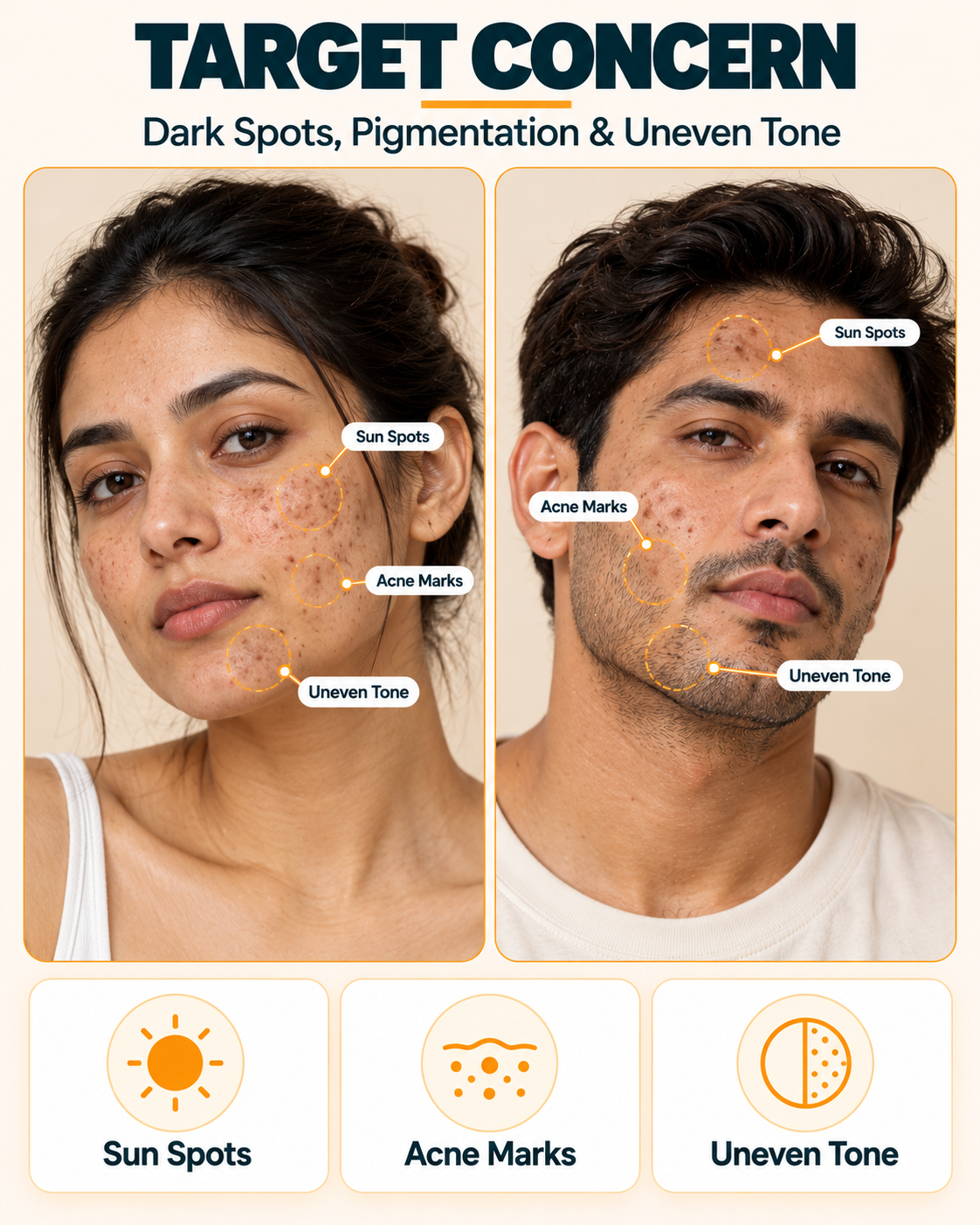 TARGET CONCERN

Dark Spots, Pigmentation & Uneven Tone

Sun Spots

Acne Marks

Uneven Tone

Sun Spots

Acne Marks

Uneven Tone

Sun Spots

Acne Marks

Uneven Tone